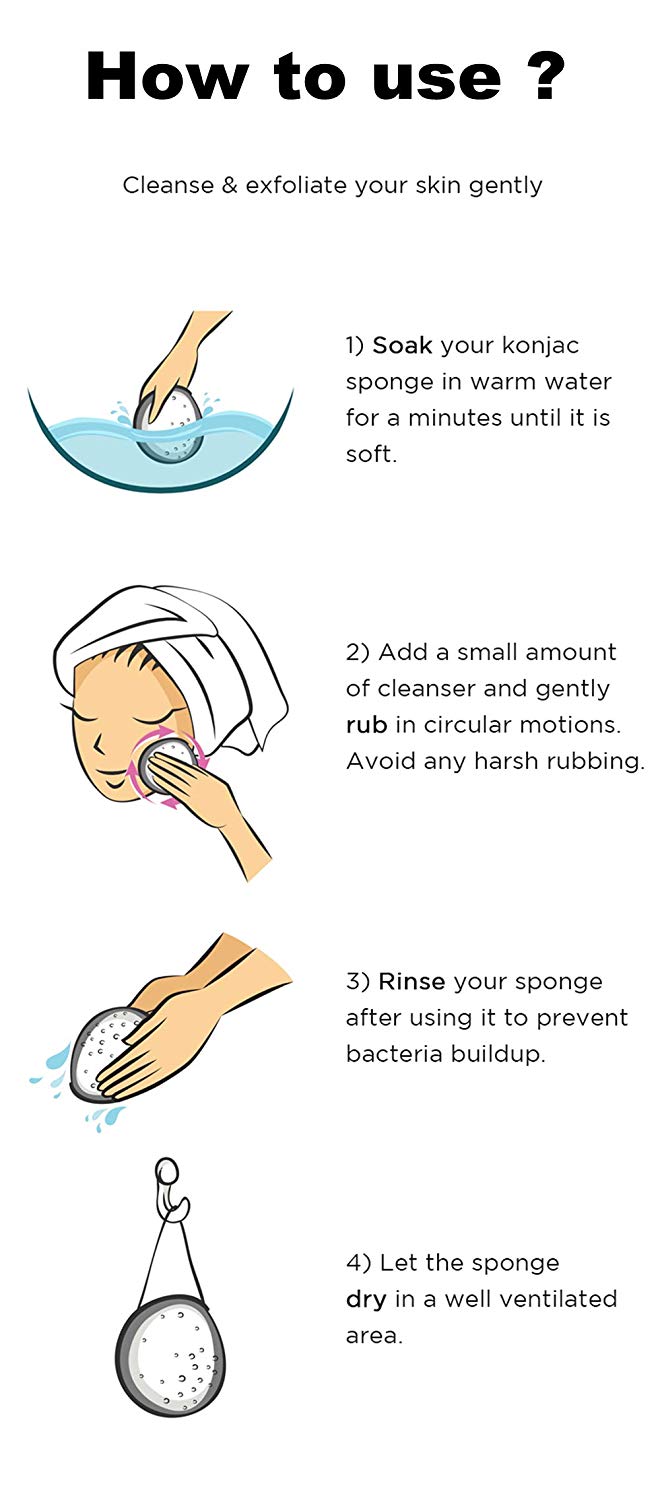 How to use ?

Cleanse & exfoliate your skin gently

1) Soak your konjac sponge in warm water for a minutes until it is soft.

2) Add a small amount of cleanser and gently rub in circular motions. Avoid any harsh rubbing.

3) Rinse your sponge after using it to prevent bacteria buildup.

4) Let the sponge dry in a well ventilated area.