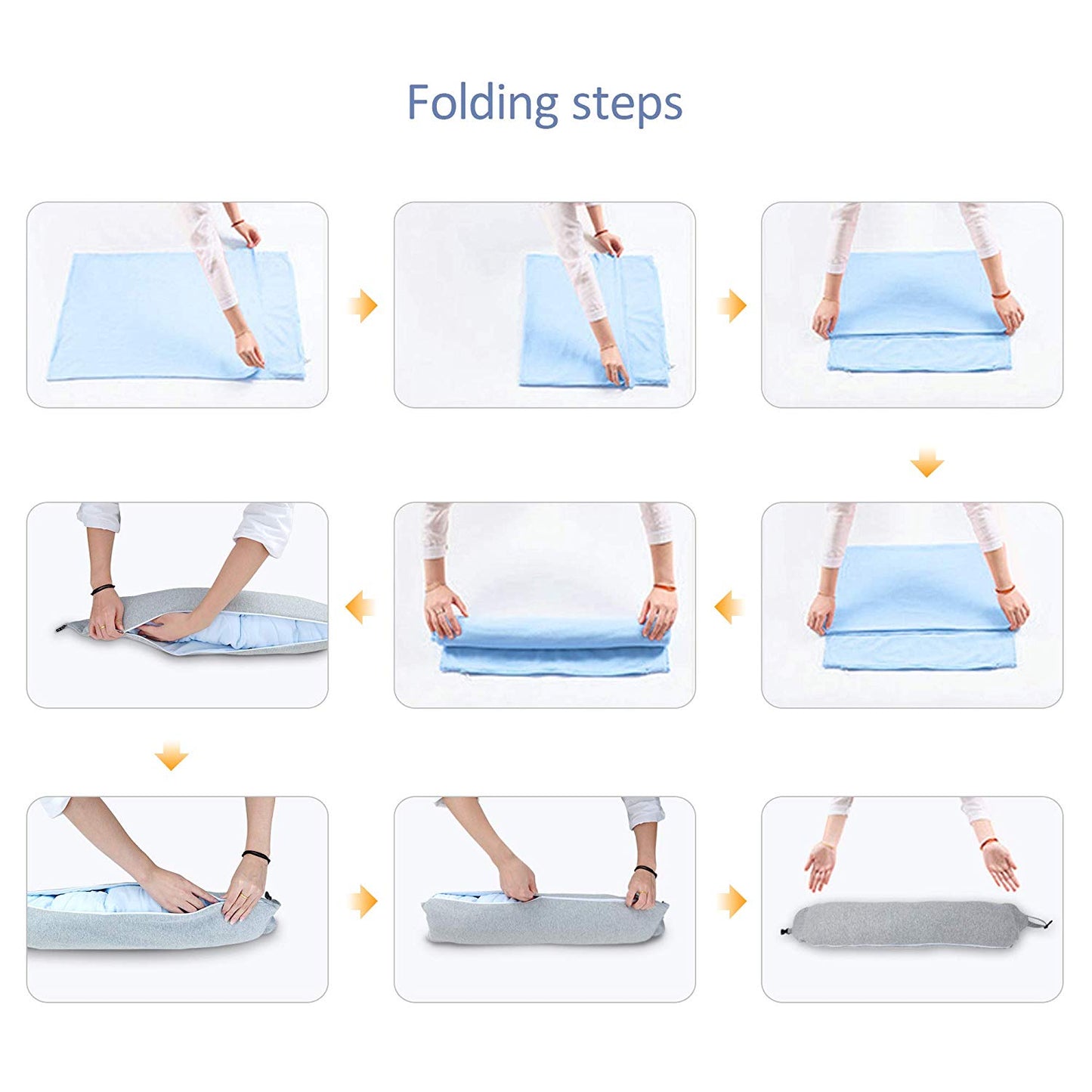 Folding steps