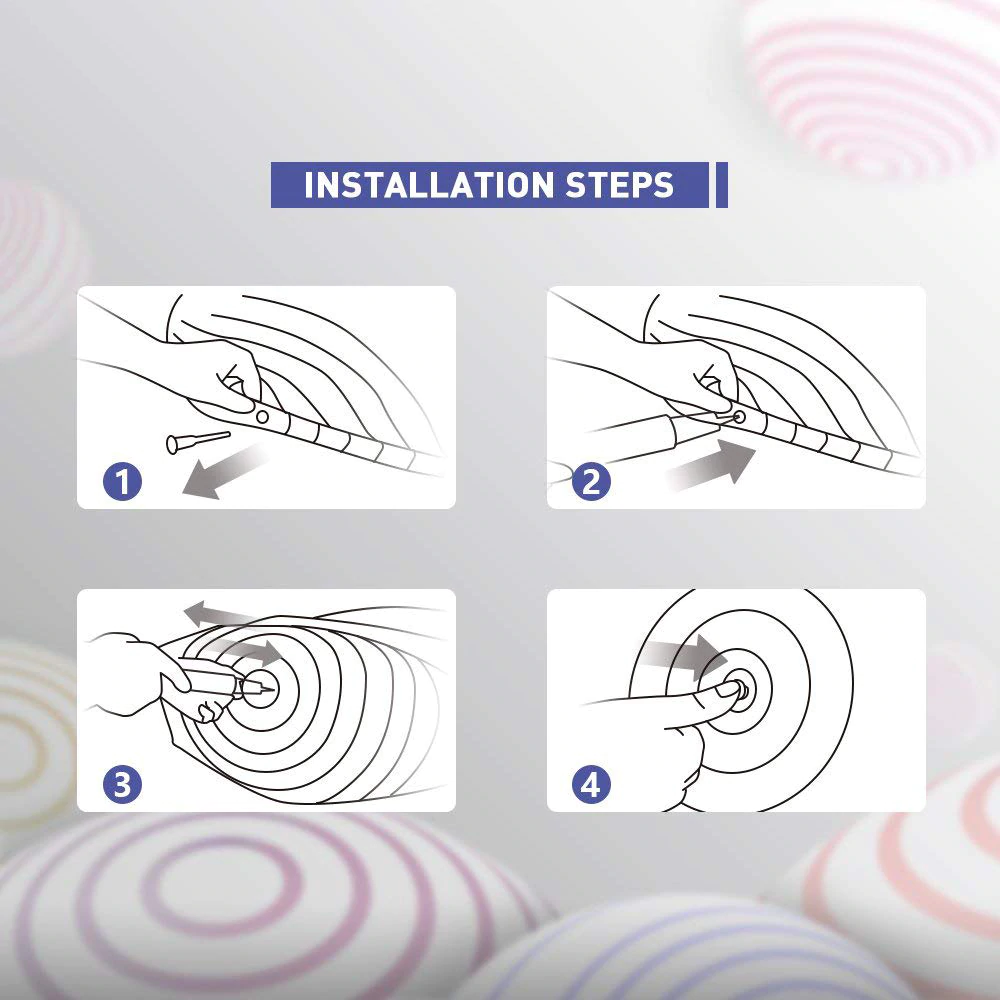 INSTALLATION STEPS

1

2

3

4